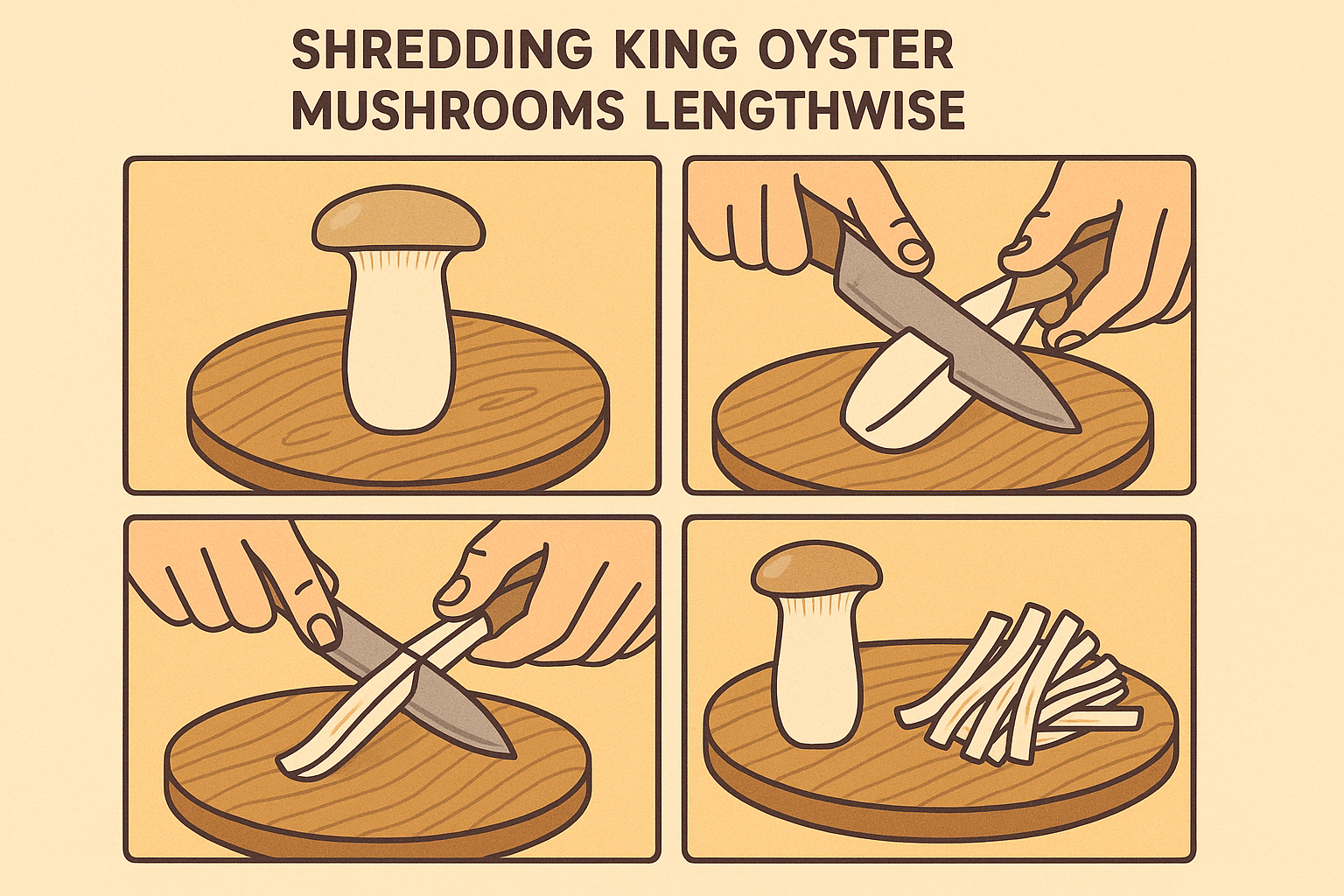 SHREDDING KING OYSTER MUSHROOMS LENGTHWISE