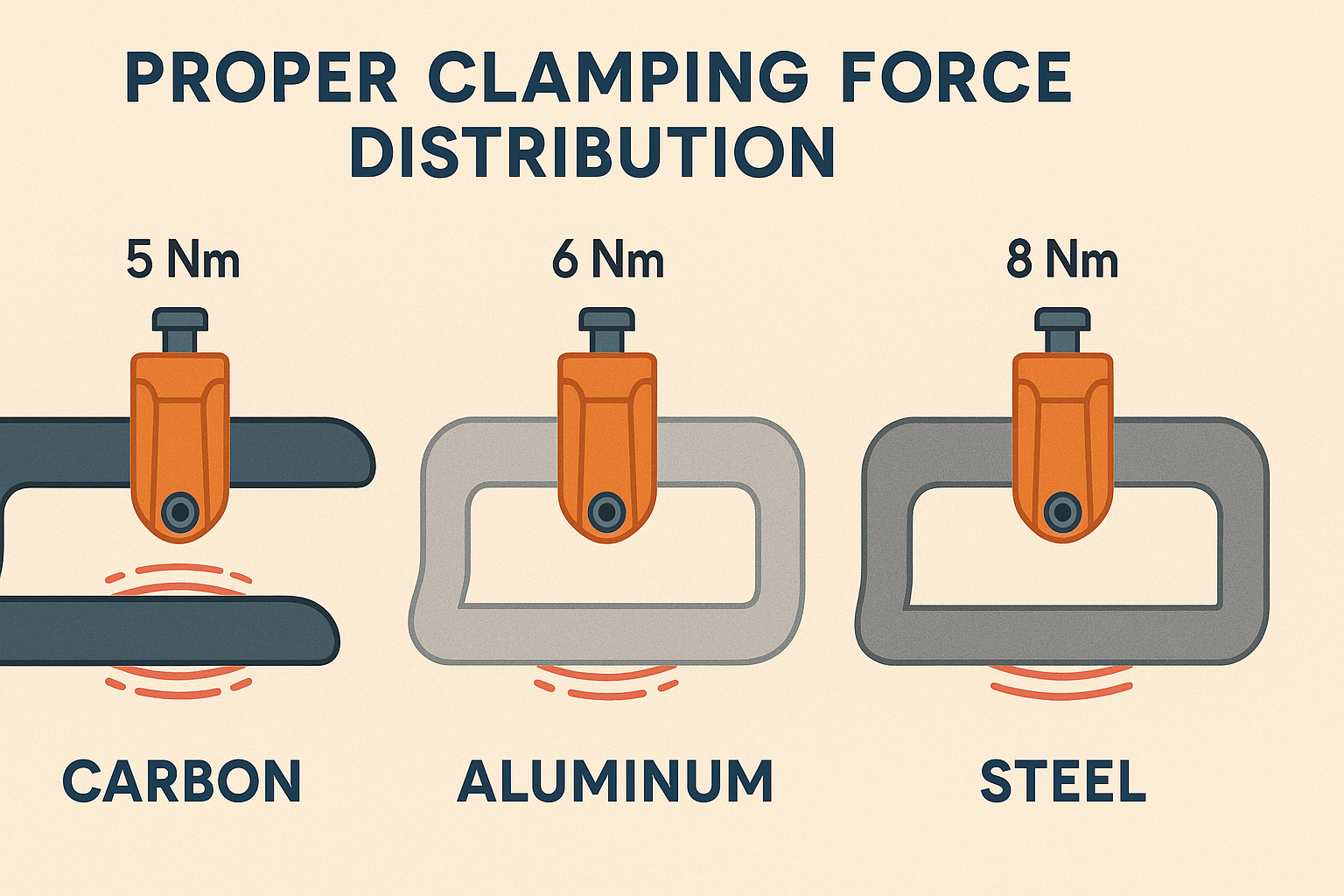 PROPER CLAMPING FORCE DISTRIBUTION

5 Nm

6 Nm

8 Nm

CARBON

ALUMINUM

STEEL