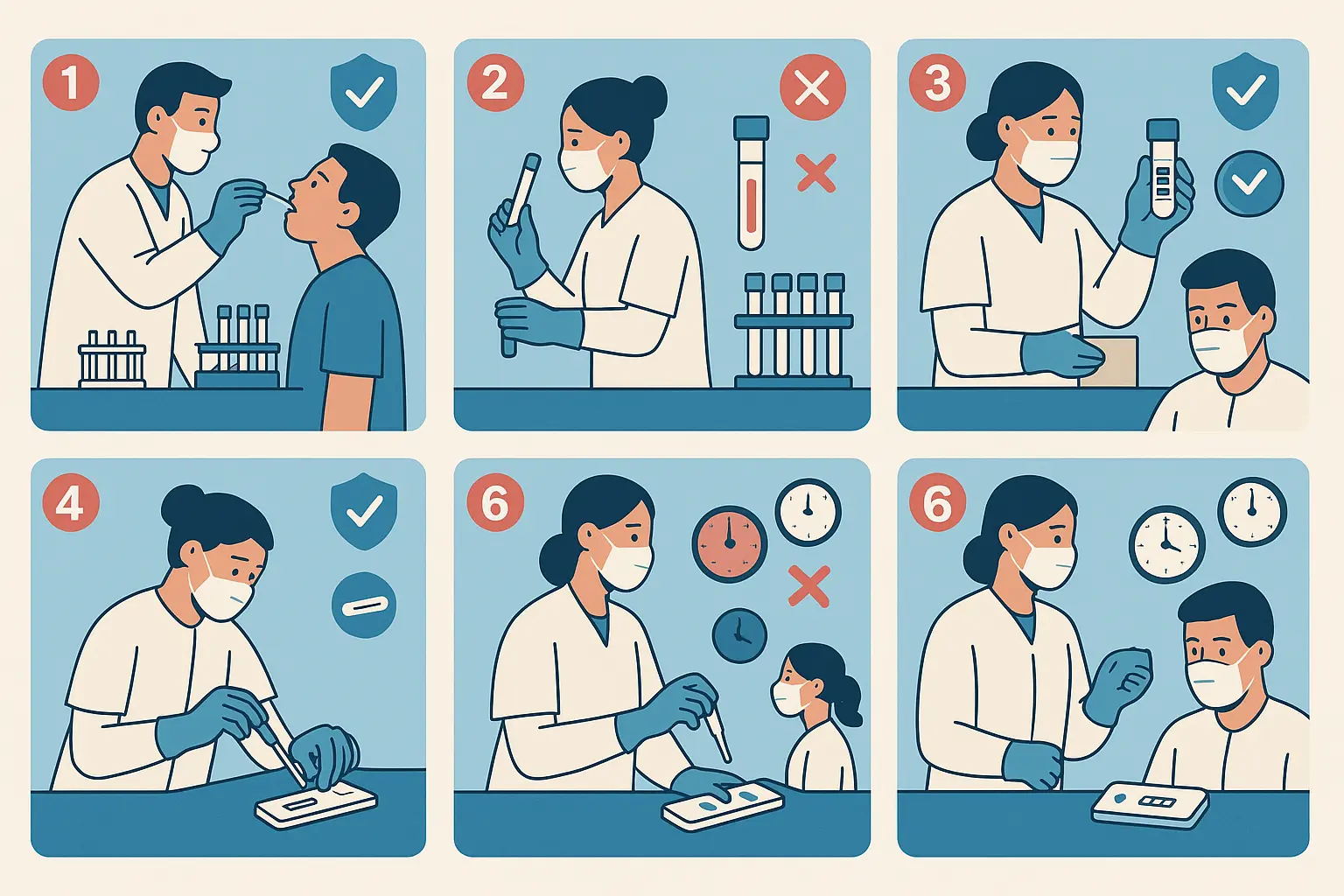 1

2

3

4

6

6