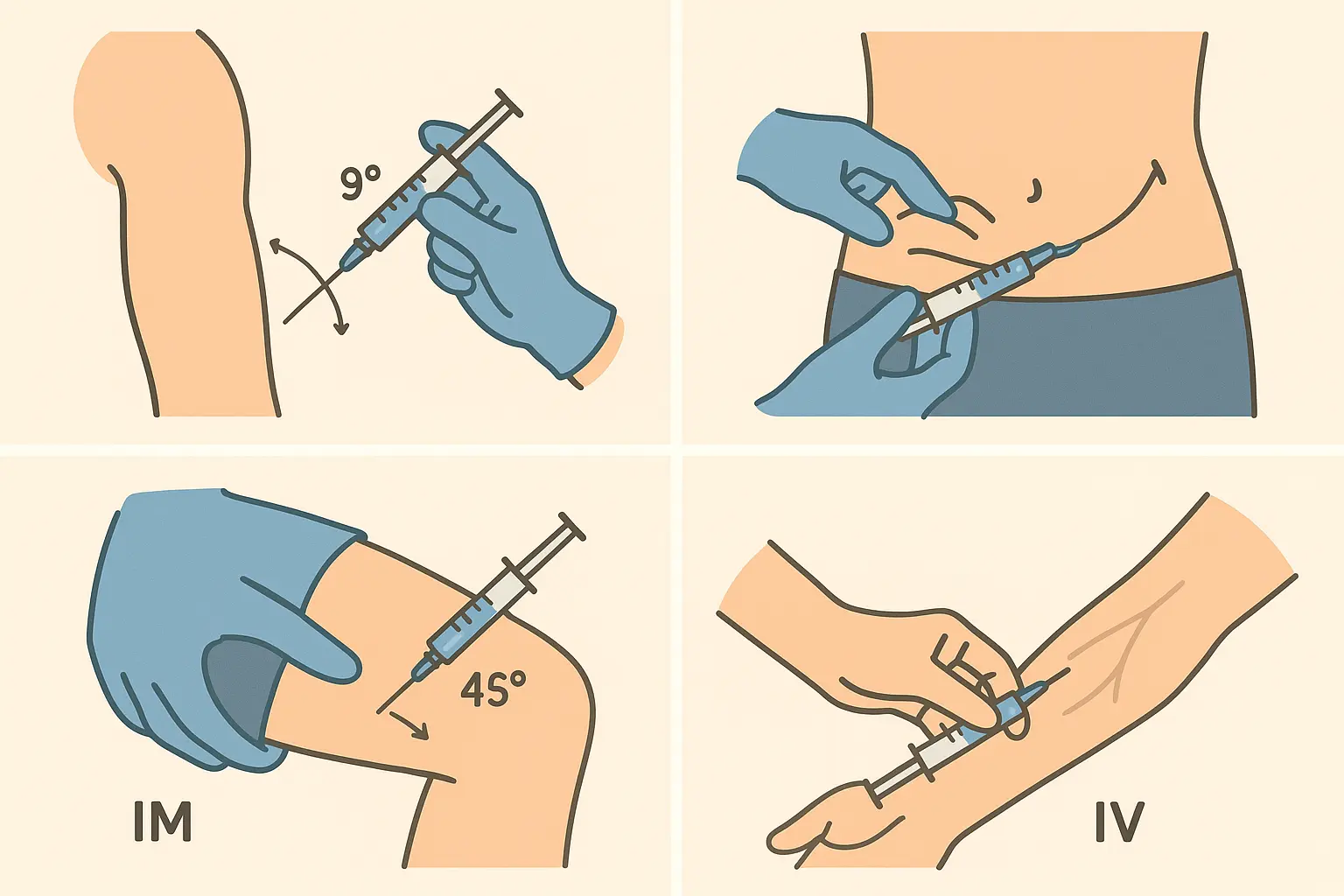 9°

45°

IM

IV