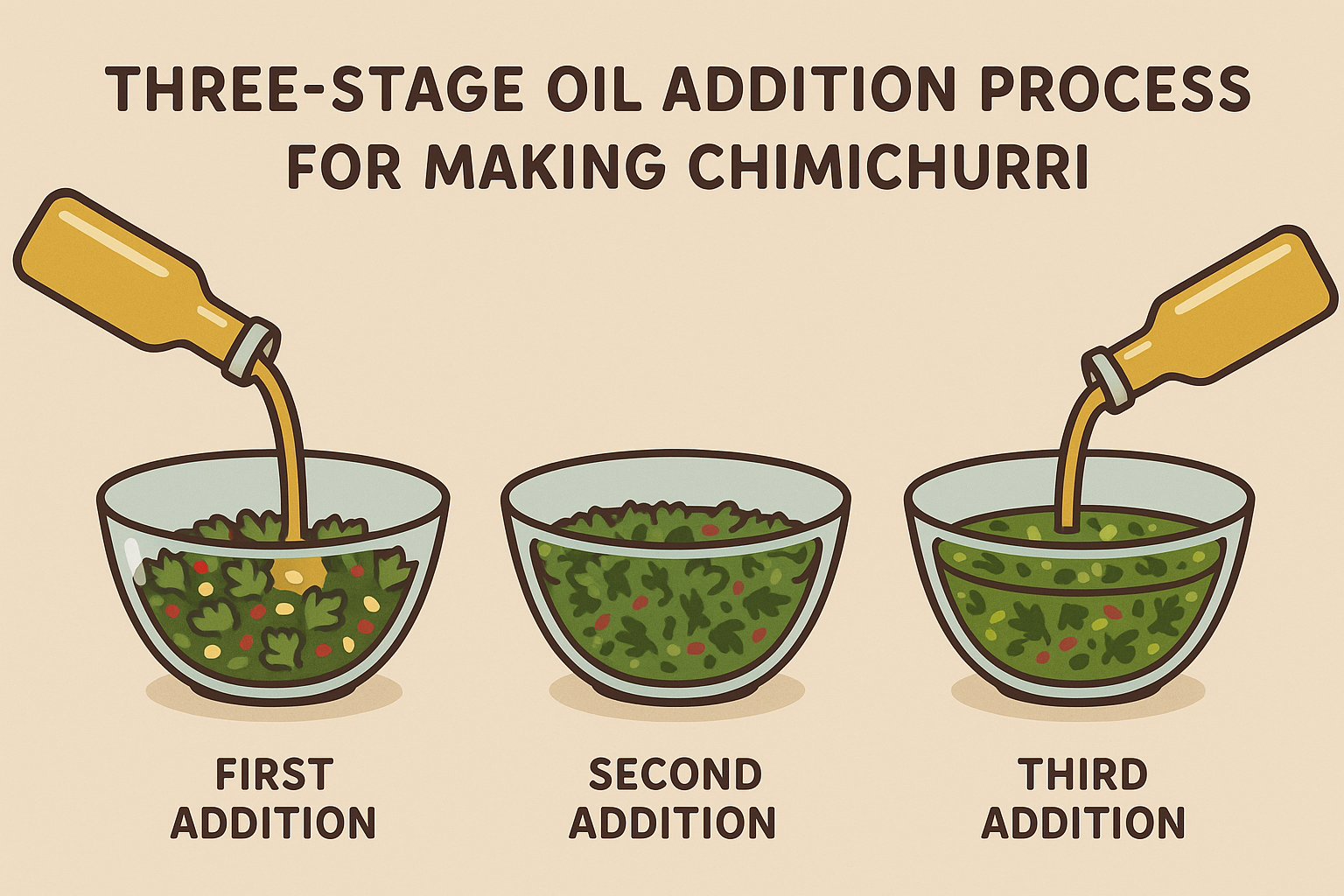 THREE-STAGE OIL ADDITION PROCESS FOR MAKING CHIMICHURRI

FIRST ADDITION

SECOND ADDITION

THIRD ADDITION