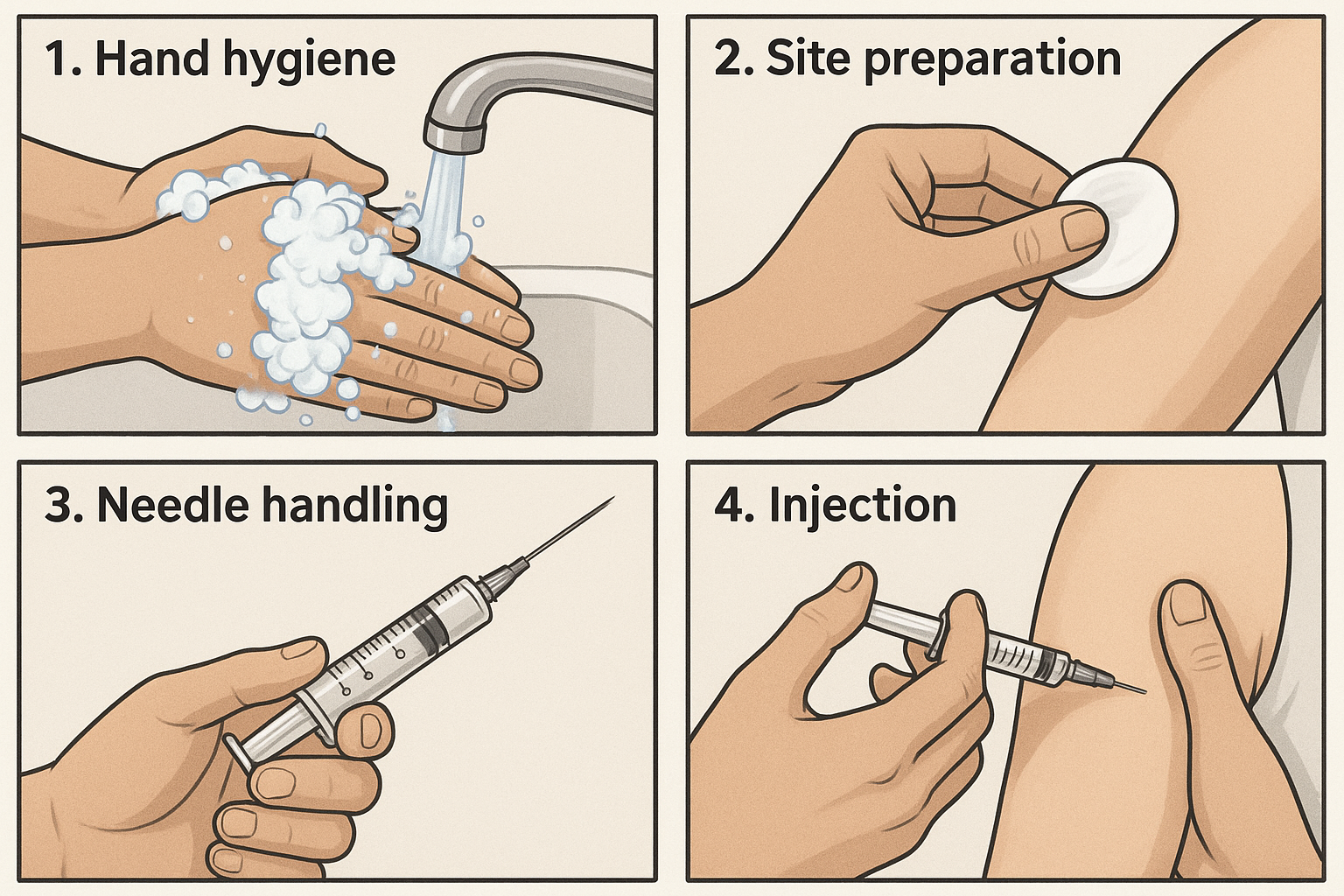 1. Hand hygiene

2. Site preparation

3. Needle handling

4. Injection